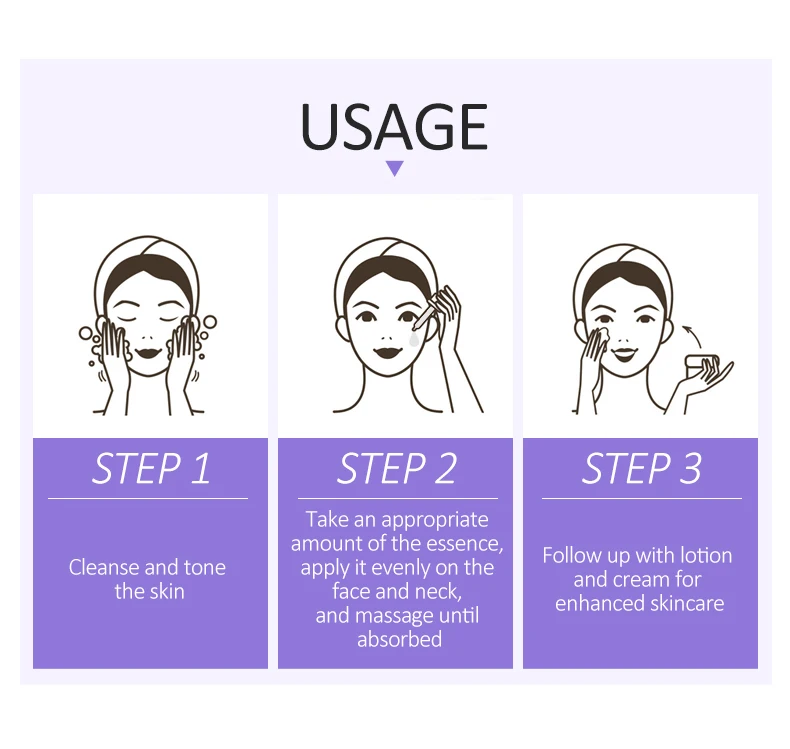 USAGE

STEP 1

Cleanse and tone the skin

STEP 2

Take an appropriate amount of the essence, apply it evenly on the face and neck, and massage until absorbed

STEP 3

Follow up with lotion and cream for enhanced skincare