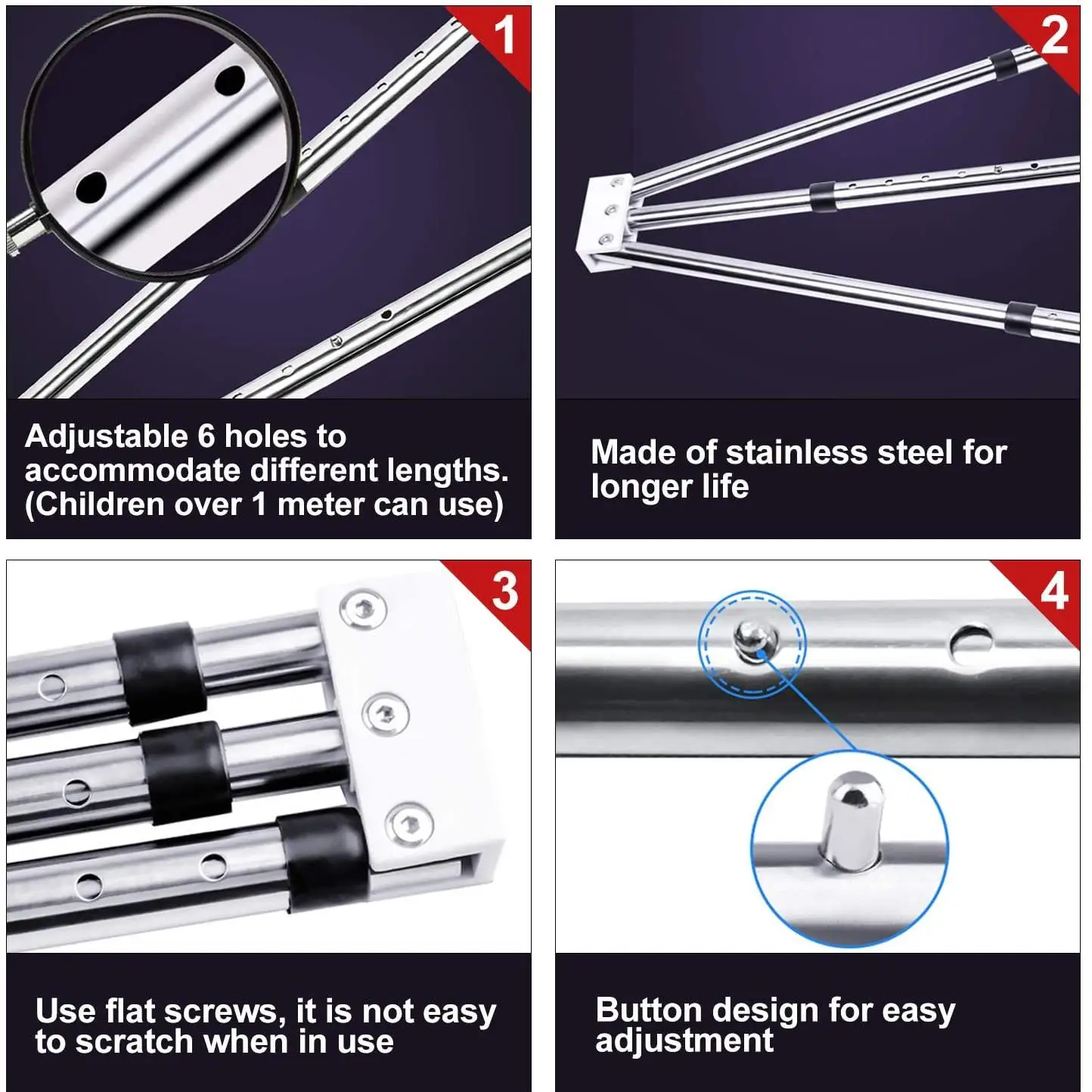 1

Adjustable 6 holes to accommodate different lengths. (Children over 1 meter can use)

2

Made of stainless steel for longer life

3

Use flat screws, it is not easy to scratch when in use

4

Button design for easy adjustment