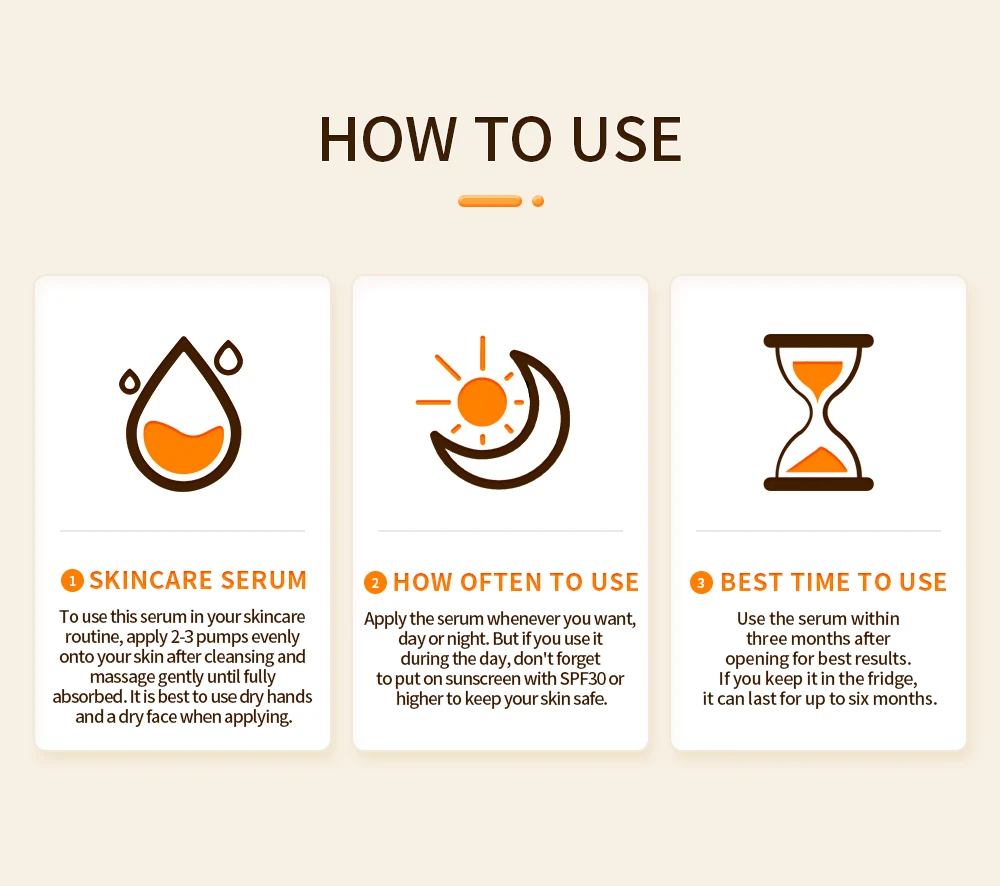 HOW TO USE

1 SKINCARE SERUM

To use this serum in your skincare routine, apply 2-3 pumps evenly onto your skin after cleansing and massage gently until fully absorbed. It is best to use dry hands and a dry face when applying.

2 HOW OFTEN TO USE

Apply the serum whenever you want, day or night. But if you use it during the day, don't forget to put on sunscreen with SPF30 or higher to keep your skin safe.

3 BEST TIME TO USE

Use the serum within three months after opening for best results. If you keep it in the fridge, it can last for up to six months.