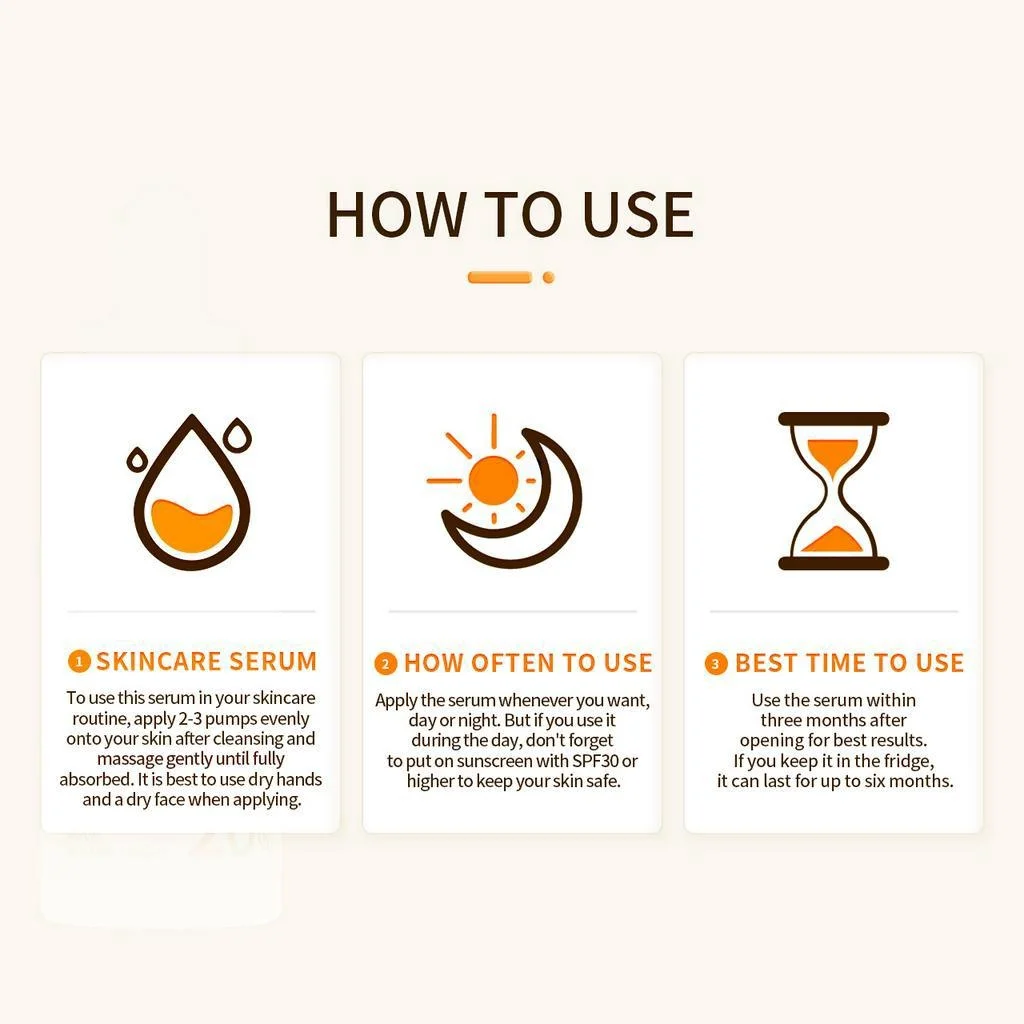 HOW TO USE

1 SKINCARE SERUM

To use this serum in your skincare routine, apply 2-3 pumps evenly onto your skin after cleansing and massage gently until fully absorbed. It is best to use dry hands and a dry face when applying.

2 HOW OFTEN TO USE

Apply the serum whenever you want, day or night. But if you use it during the day, don't forget to put on sunscreen with SPF30 or higher to keep your skin safe.

3 BEST TIME TO USE

Use the serum within three months after opening for best results. If you keep it in the fridge, it can last for up to six months.