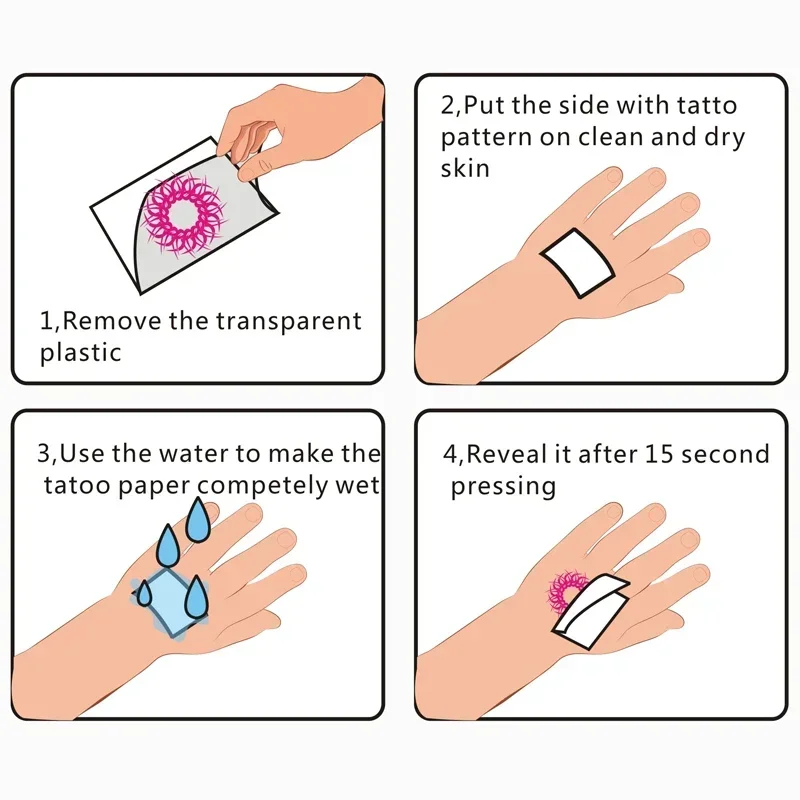 1,Remove the transparent plastic

2,Put the side with tatto pattern on clean and dry skin

3,Use the water to make the tatoo paper competely wet

4,Reveal it after 15 second pressing