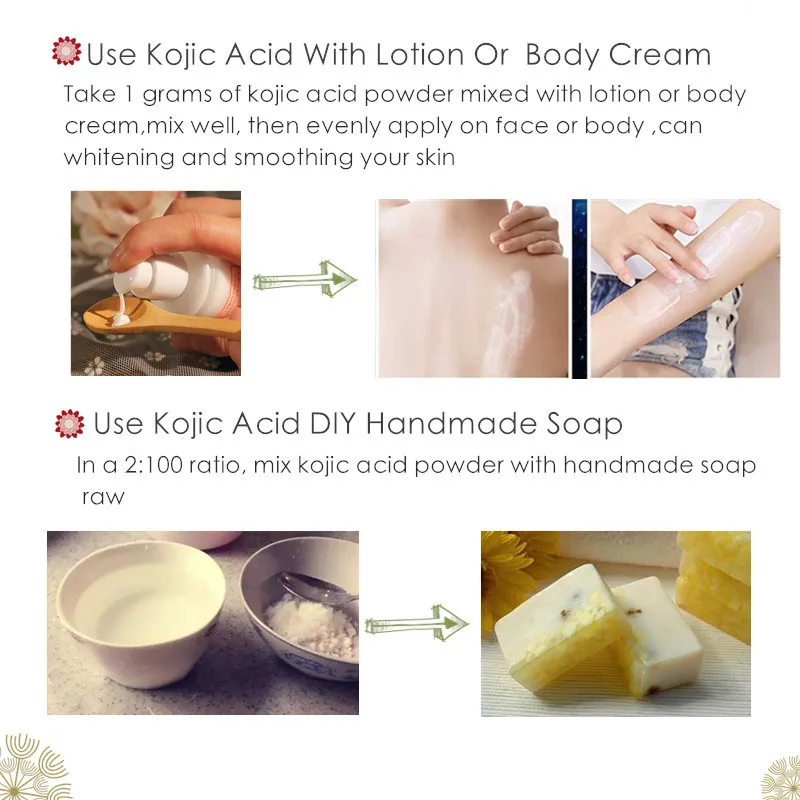 Use Kojic Acid With Lotion Or Body Cream

Take 1 grams of kojic acid powder mixed with lotion or body cream,mix well, then evenly apply on face or body ,can whitening and smoothing your skin

Use Kojic Acid DIY Handmade Soap

In a 2:100 ratio, mix kojic acid powder with handmade soap raw