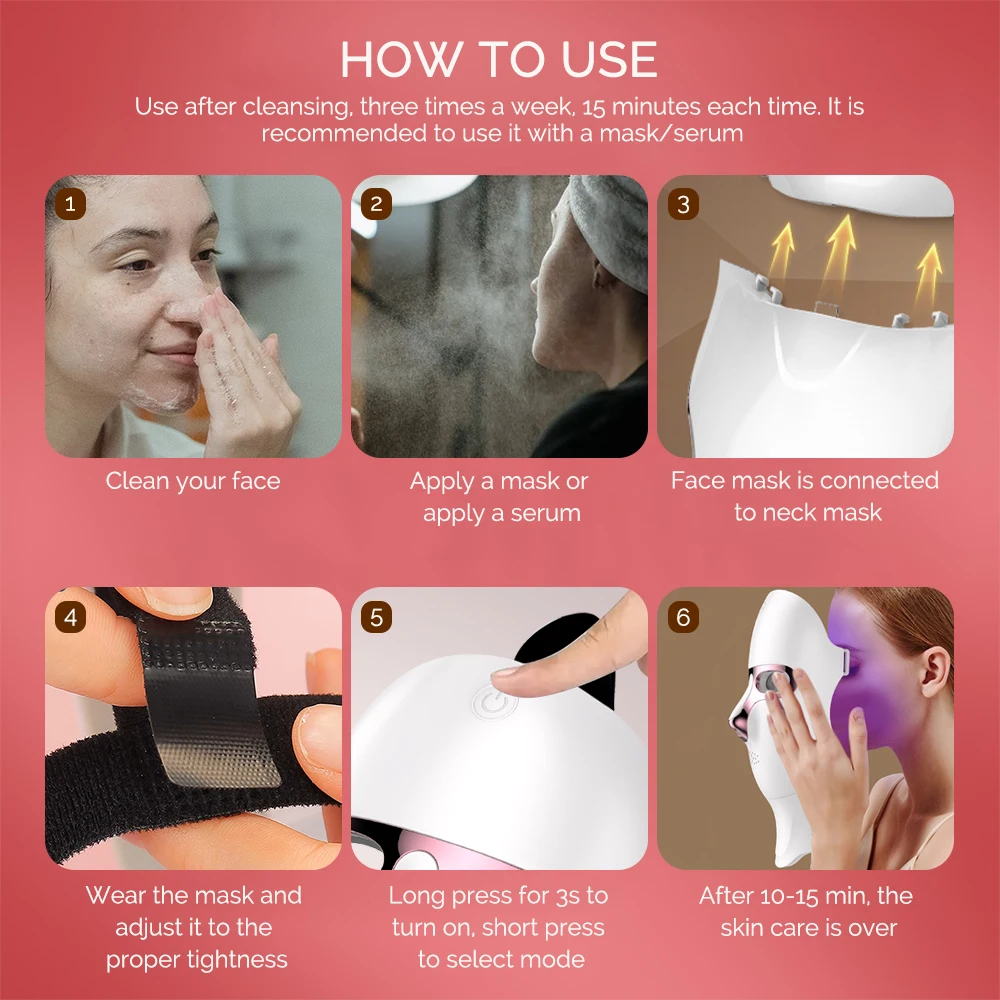 HOW TO USE

Use after cleansing, three times a week, 15 minutes each time. It is recommended to use it with a mask/serum

1

Clean your face

2

Apply a mask or apply a serum

3

Face mask is connected to neck mask

4

Wear the mask and adjust it to the proper tightness

5

Long press for 3s to turn on, short press to select mode

6

After 10-15 min, the skin care is over